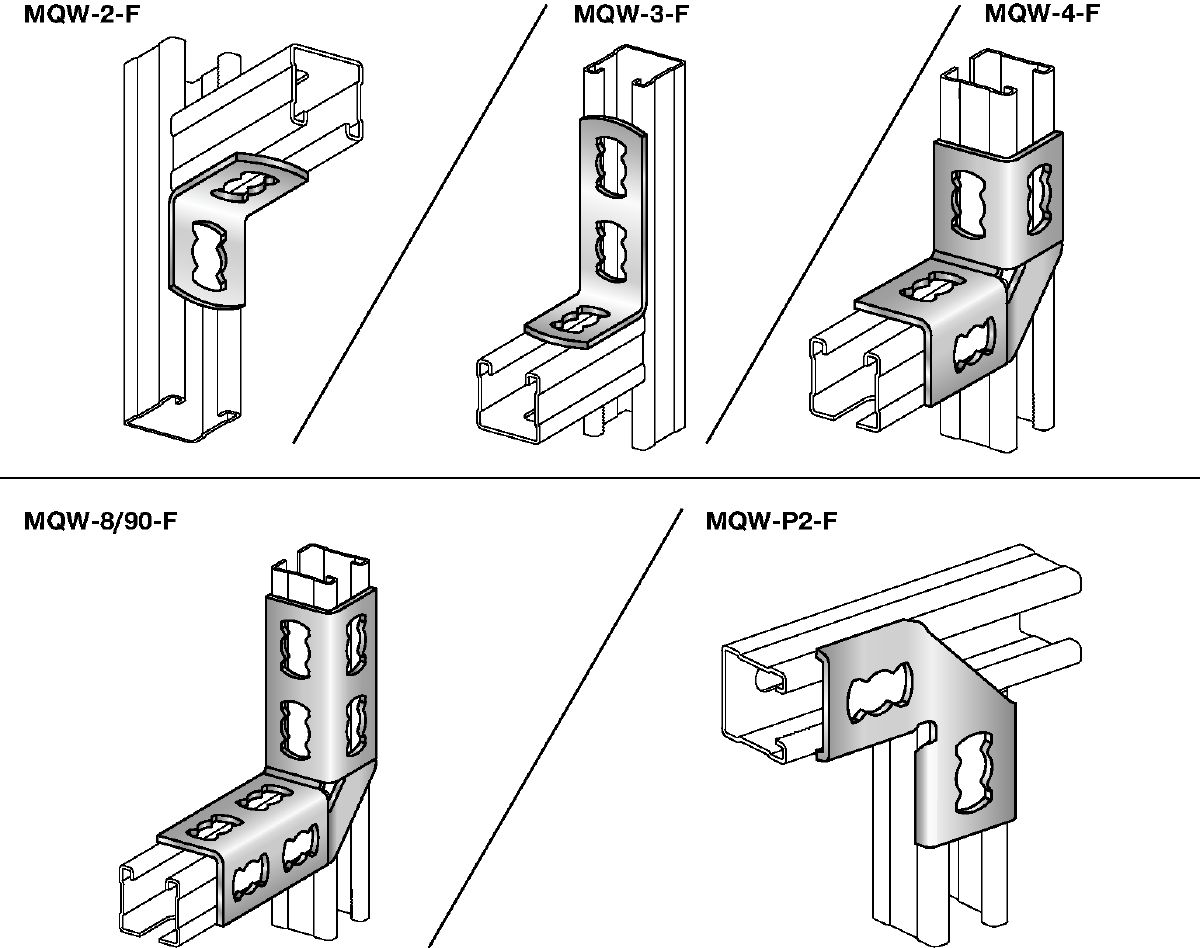 MQW-2-F

MQW-3-F

MQW-4-F

MQW-8/90-F

MQW-P2-F